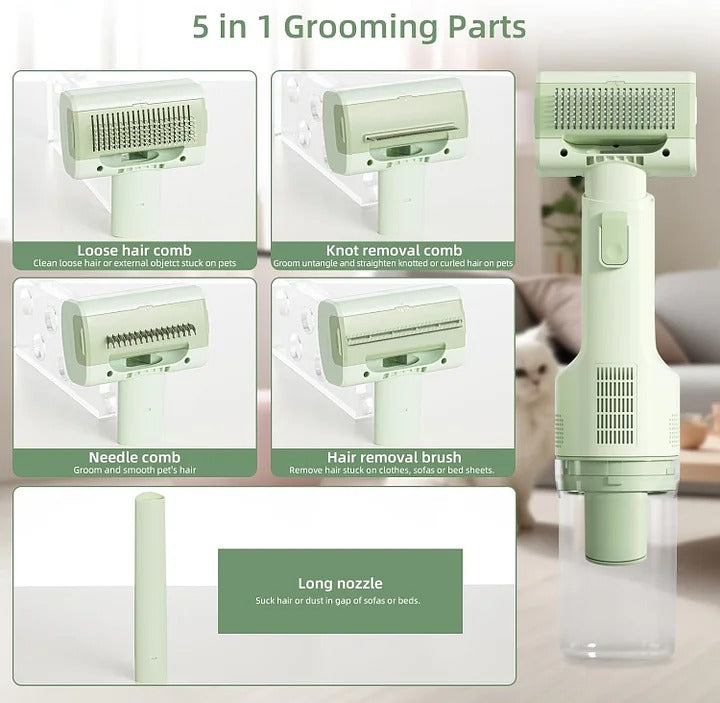 5 in 1 Grooming Parts

Loose hair comb
Clean loose hair or external objetct stuck on pets

Knot removal comb
Groom untangle and straighten knotted or curled hair on pets

Needle comb
Groom and smooth pet's hair

Hair removal brush
Remove hair stuck on clothes, sofas or bed sheets.

Long nozzle
Suck hair or dust in gap of sofas or beds.