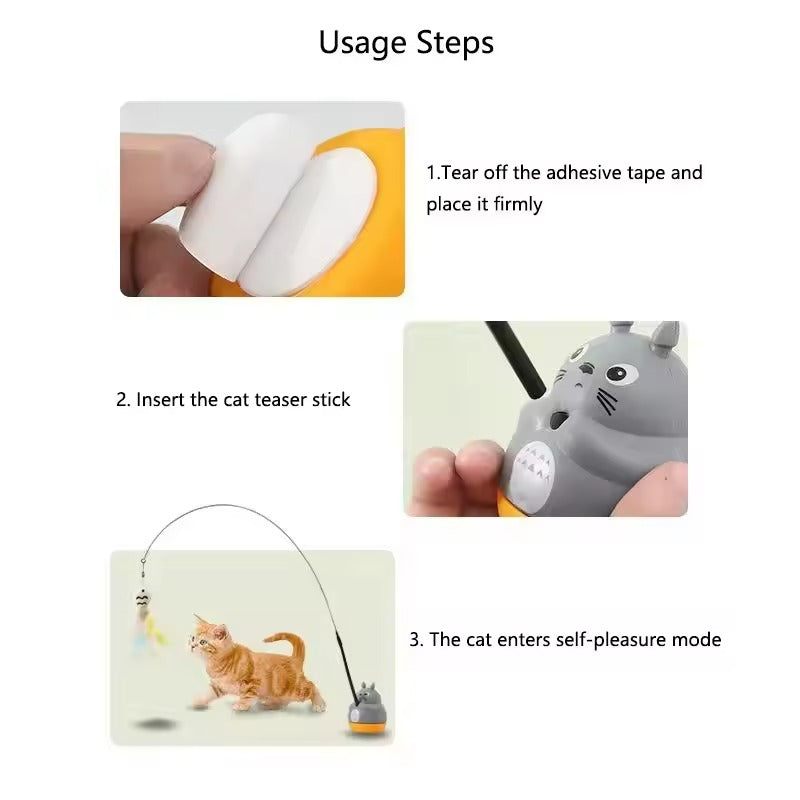 Usage Steps

1.Tear off the adhesive tape and place it firmly

2. Insert the cat teaser stick

3. The cat enters self-pleasure mode