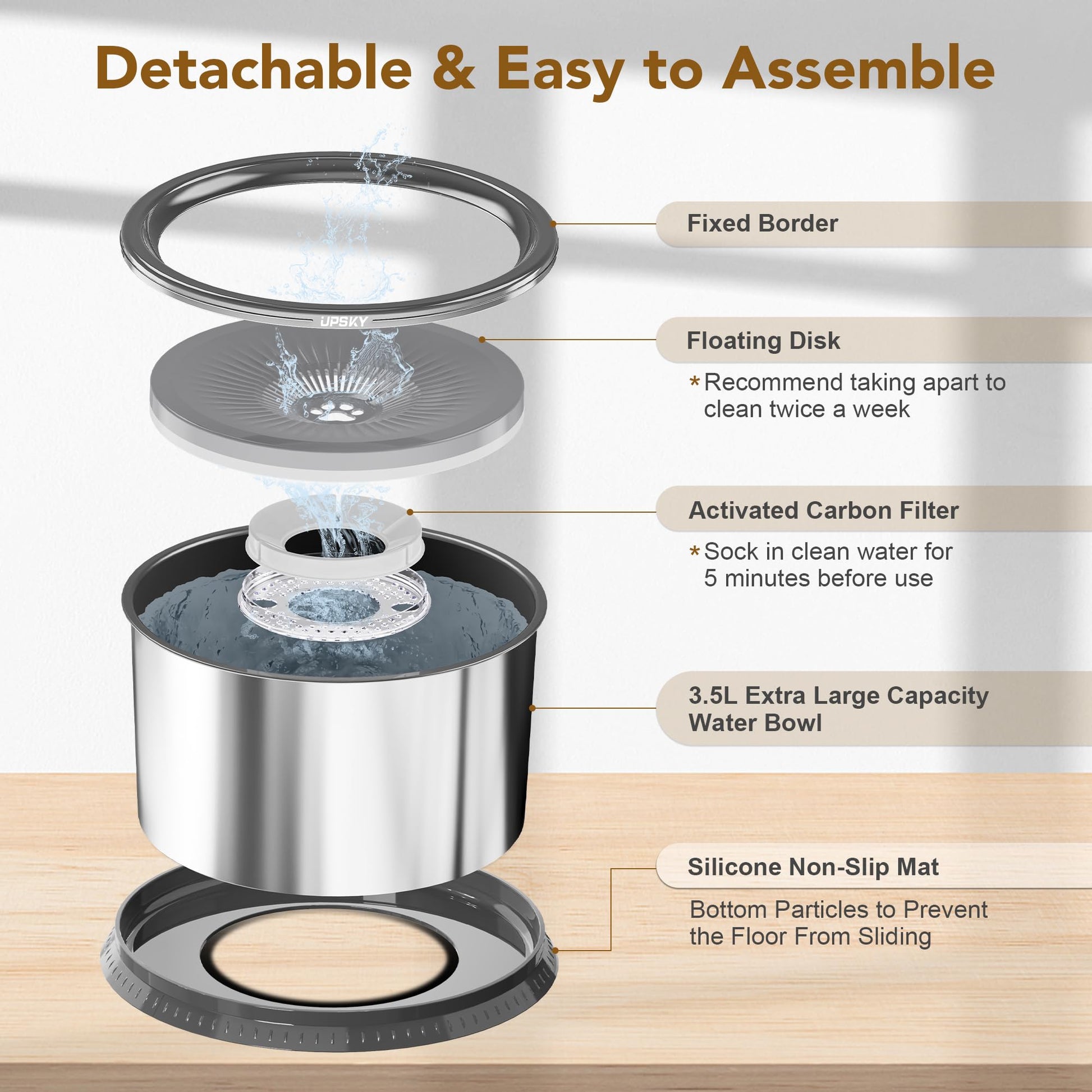 Detachable & Easy to Assemble

UPSKY

Fixed Border

Floating Disk

*Recommend taking apart to clean twice a week

Activated Carbon Filter

*Sock in clean water for 5 minutes before use

3.5L Extra Large Capacity Water Bowl

Silicone Non-Slip Mat

Bottom Particles to Prevent the Floor From Sliding