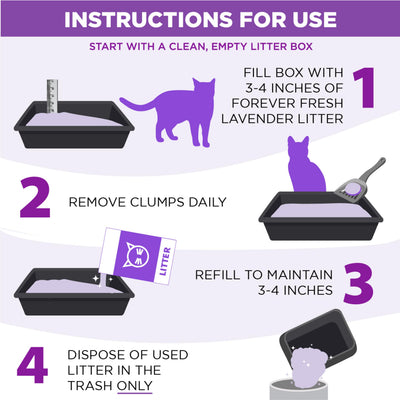 INSTRUCTIONS FOR USE

START WITH A CLEAN, EMPTY LITTER BOX

FILL BOX WITH 3-4 INCHES OF FOREVER FRESH LAVENDER LITTER 1

2 REMOVE CLUMPS DAILY

LITTER

REFILL TO MAINTAIN 3-4 INCHES 3

4 DISPOSE OF USED LITTER IN THE TRASH ONLY