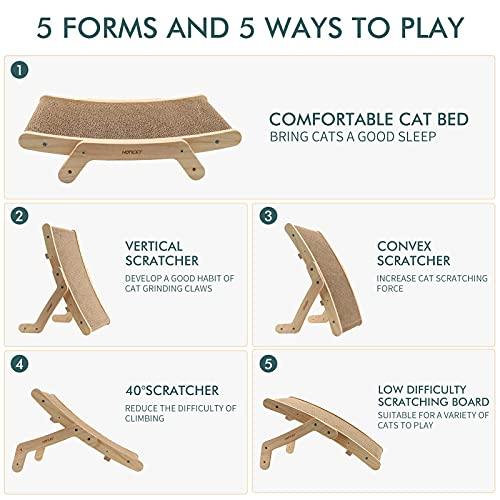 5 FORMS AND 5 WAYS TO PLAY

1

COMFORTABLE CAT BED
BRING CATS A GOOD SLEEP

2

VERTICAL SCRATCHER
DEVELOP A GOOD HABIT OF CAT GRINDING CLAWS

3

CONVEX SCRATCHER
INCREASE CAT SCRATCHING FORCE

4

40°SCRATCHER
REDUCE THE DIFFICULTY OF CLIMBING

5

LOW DIFFICULTY SCRATCHING BOARD
SUITABLE FOR A VARIETY OF CATS TO PLAY