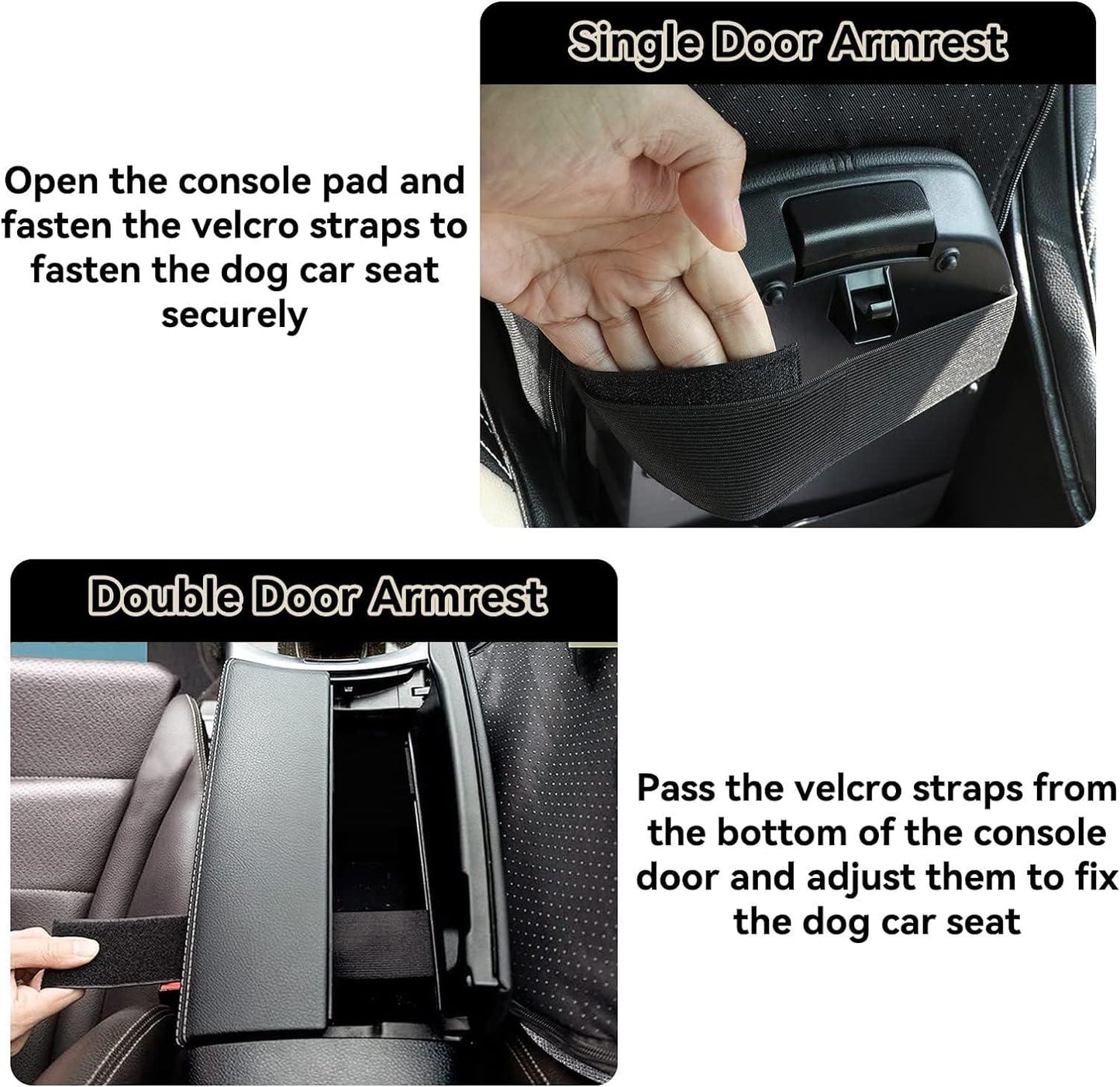 Single Door Armrest

Open the console pad and fasten the velcro straps to fasten the dog car seat securely

Double Door Armrest

Pass the velcro straps from the bottom of the console door and adjust them to fix the dog car seat