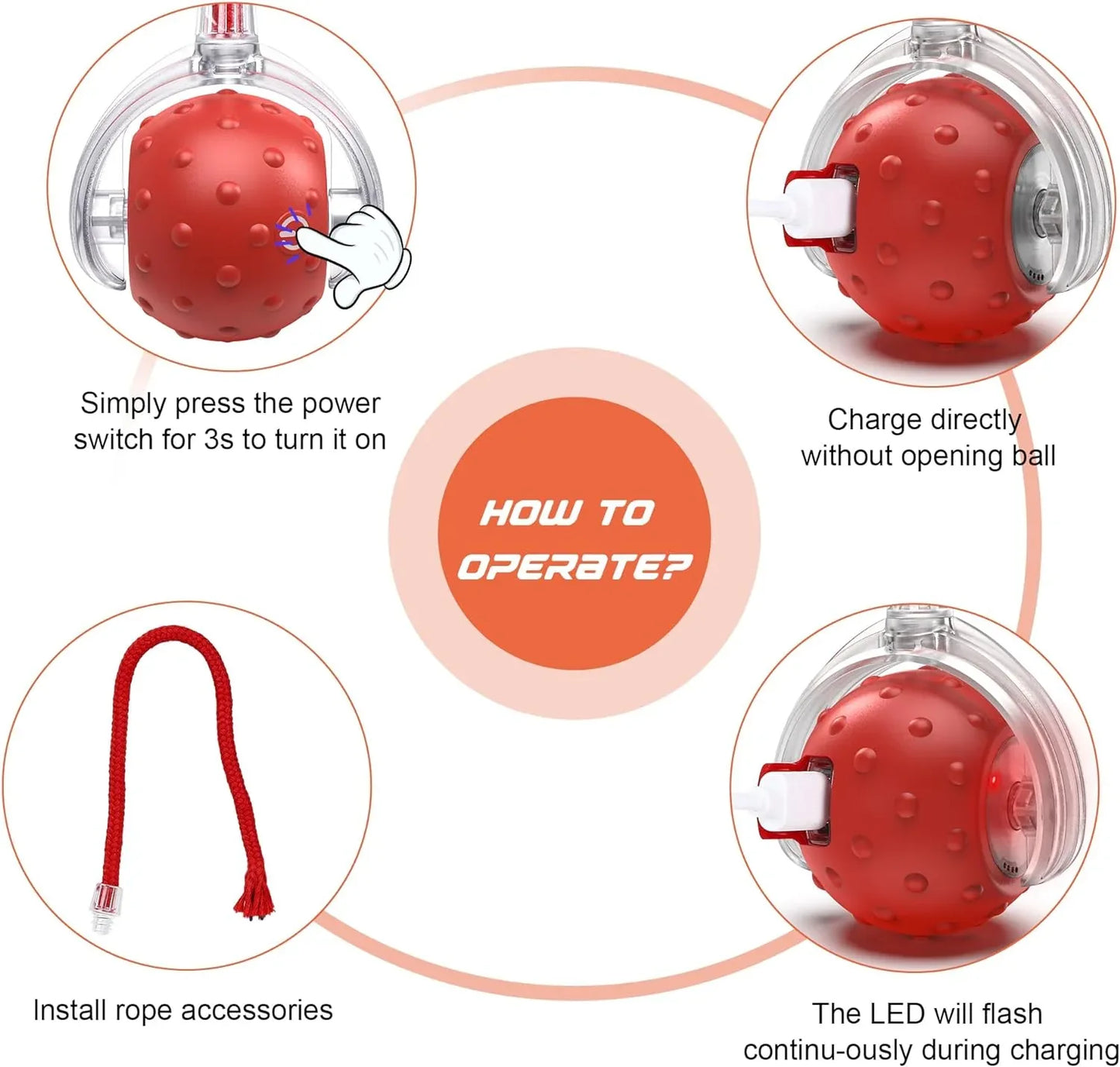 Simply press the power switch for 3s to turn it on

Charge directly without opening ball

HOW TO OPERATE?

Install rope accessories

The LED will flash continu-ously during charging