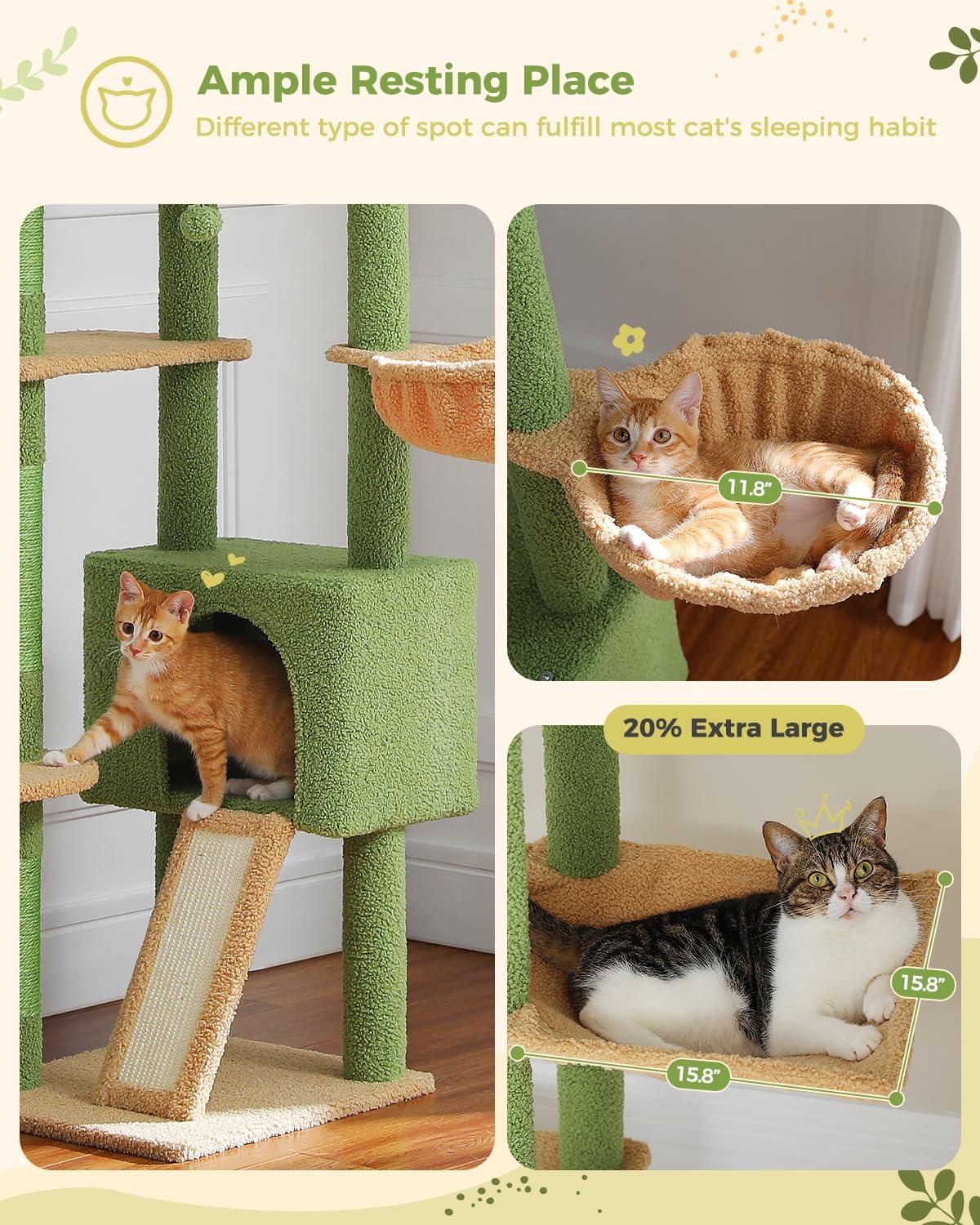 Ample Resting Place
Different type of spot can fulfill most cat's sleeping habit

11.8"

20% Extra Large

15.8"

15.8"