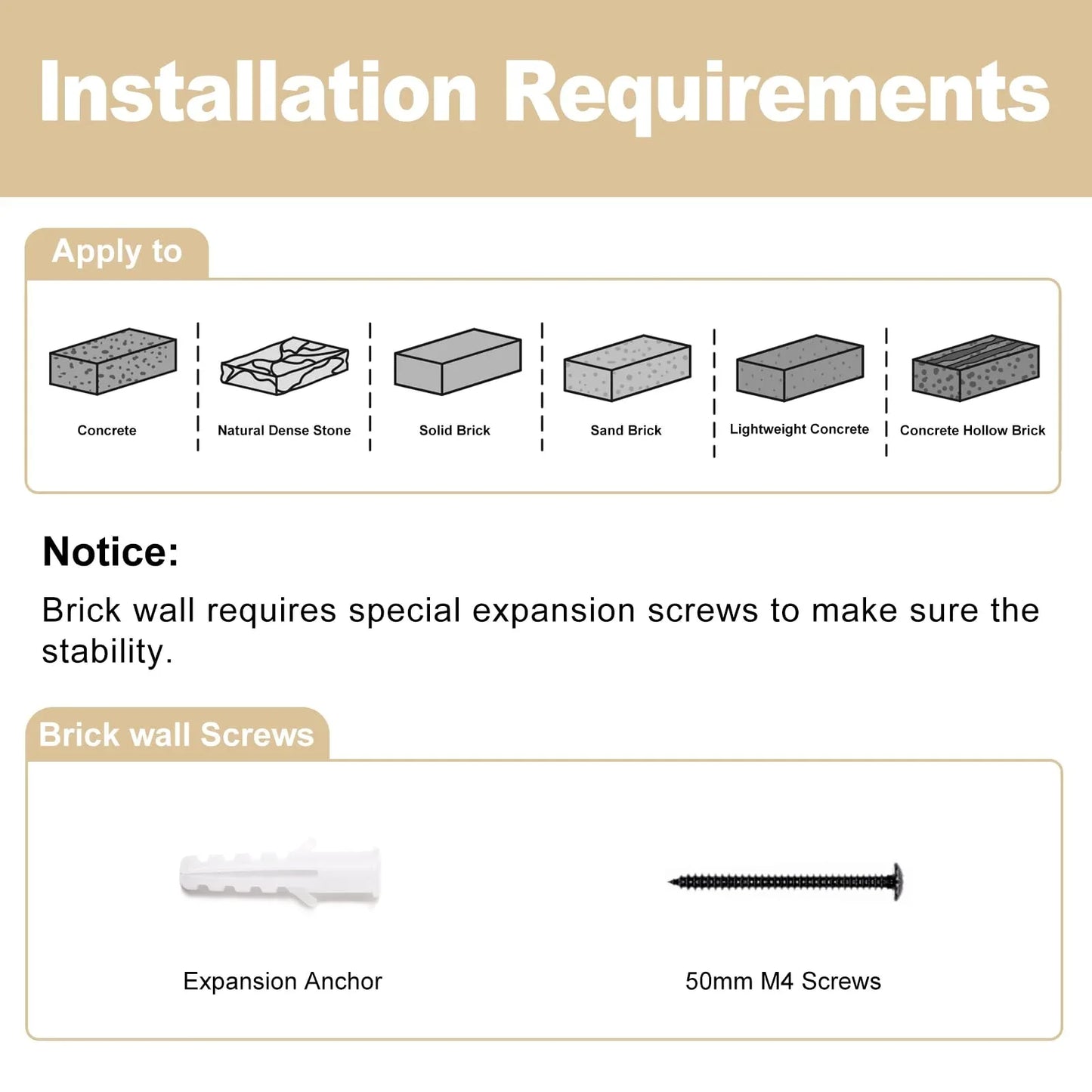 Installation Requirements

Apply to

Concrete

Natural Dense Stone

Solid Brick

Sand Brick

Lightweight Concrete

Concrete Hollow Brick

Notice:

Brick wall requires special expansion screws to make sure the stability.

Brick wall Screws

Expansion Anchor

50mm M4 Screws