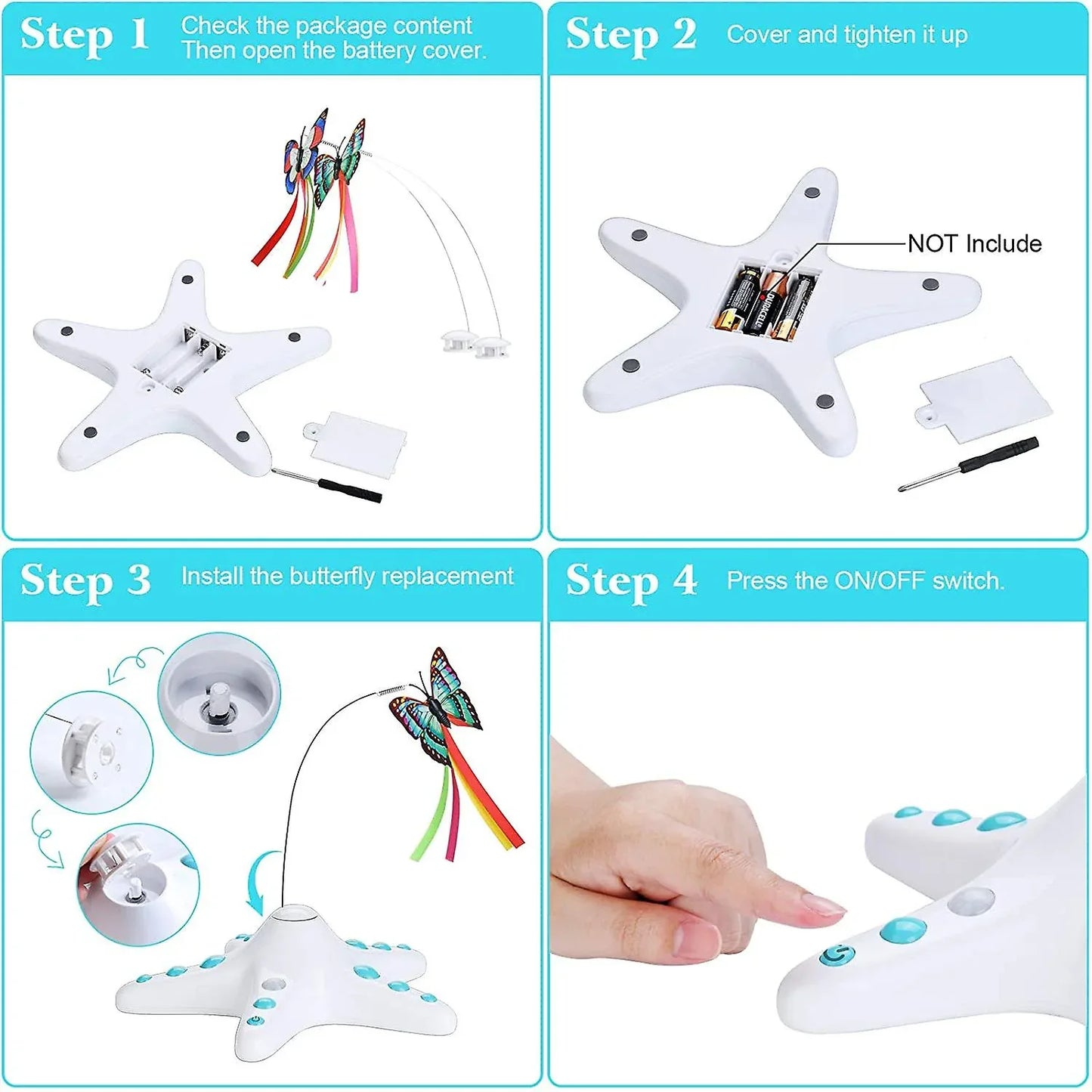 Step 1 Check the package content Then open the battery cover.

Step 2 Cover and tighten it up

NOT Include

DURACELL

Step 3 Install the butterfly replacement

Step 4 Press the ON/OFF switch.